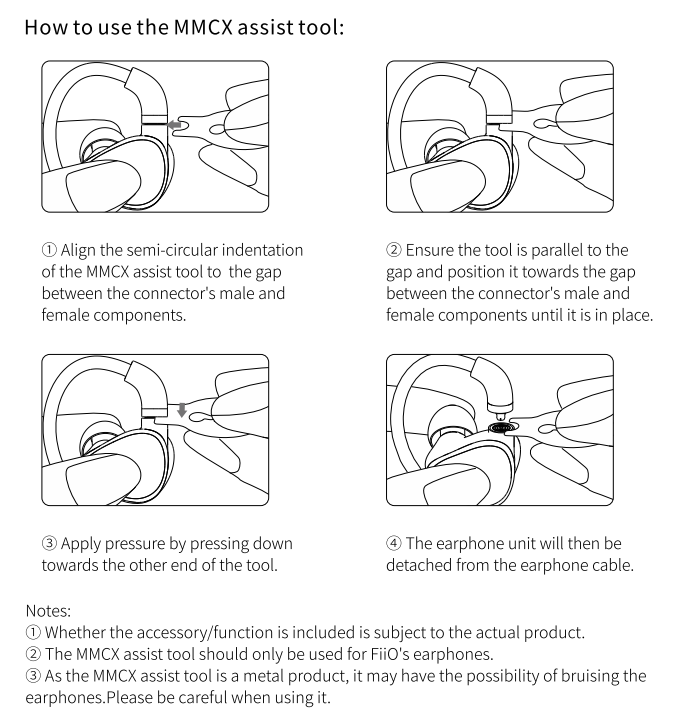 How to use the MMCX assist tool:

① Align the semi-circular indentation of the MMCX assist tool to  the gap between the connector's male and female components.

② Ensure the tool is parallel to the gap and position it towards the gap between the connector's male and female components until it is in place.

③ Apply pressure by pressing down towards the other end of the tool.

④ The earphone unit will then be detached from the earphone cable.

Notes:
① Whether the accessory/function is included is subject to the actual product.
② The MMCX assist tool should only be used for FiiO's earphones.
③ As the MMCX assist tool is a metal product, it may have the possibility of bruising the earphones.Please be careful when using it.